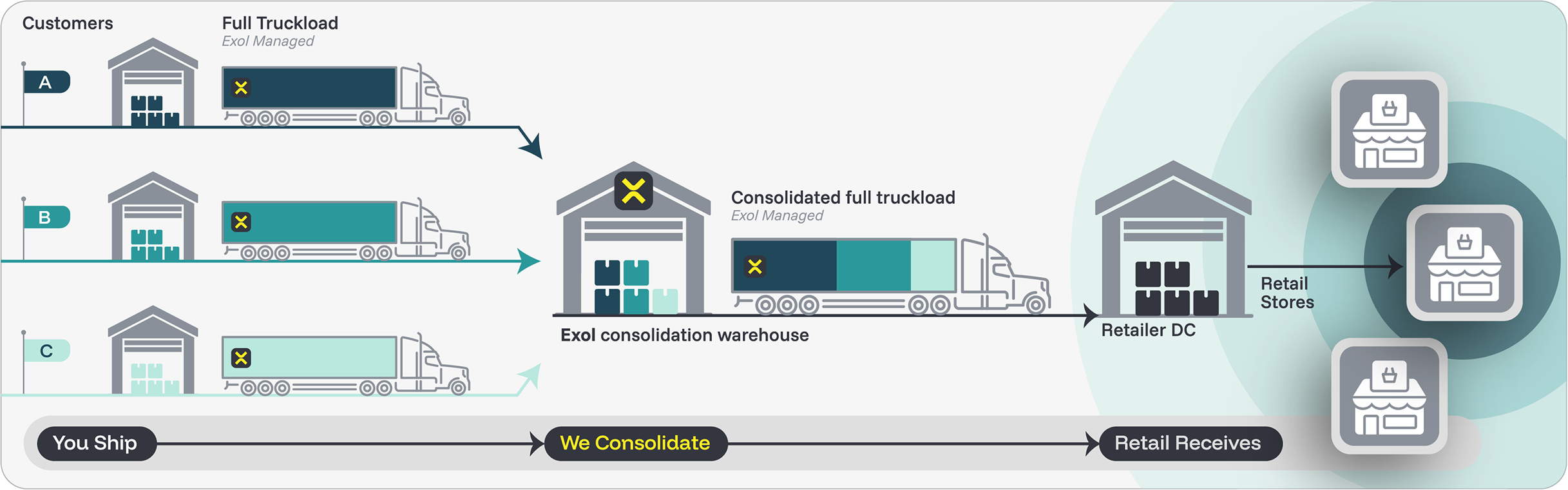 Customers

Full Truckload
Exol Managed

A

B

C

Consolidated full truckload
Exol Managed

Exol consolidation warehouse

Retailer DC

Retail Stores

You Ship

We Consolidate

Retail Receives